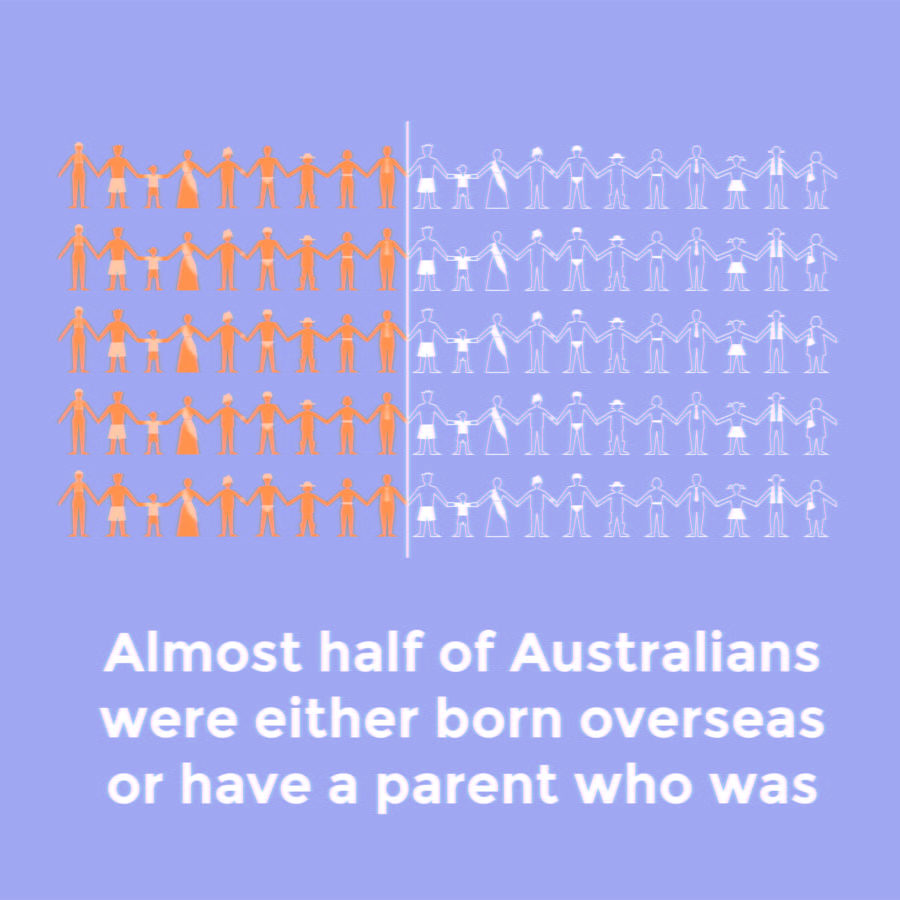 Almost half of Australians were either born overseas or have a parent who was